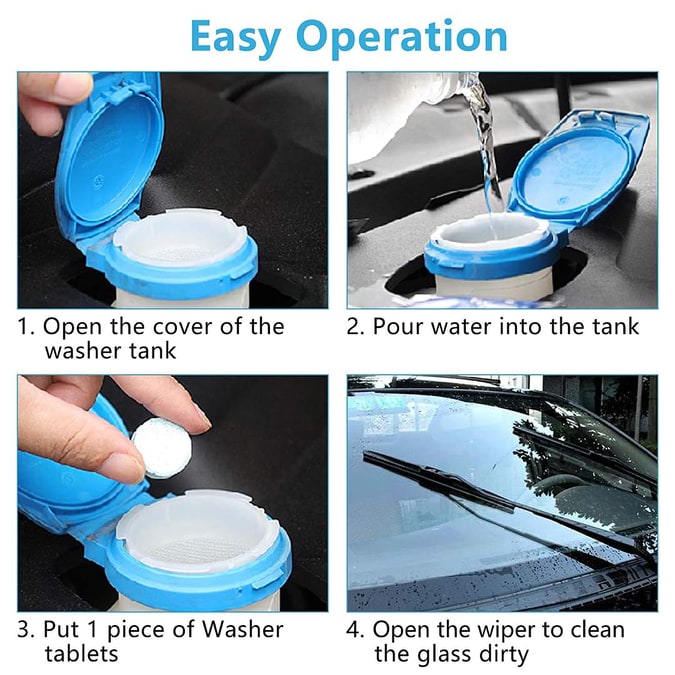 Easy Operation

1. Open the cover of the washer tank

2. Pour water into the tank

3. Put 1 piece of Washer tablets

4. Open the wiper to clean the glass dirty